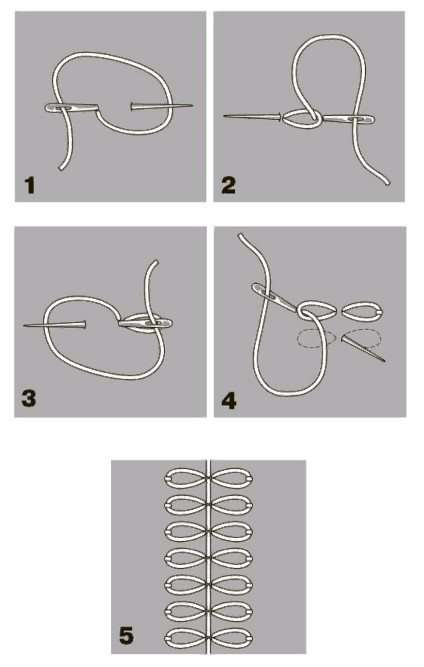 1

2

3

4

5