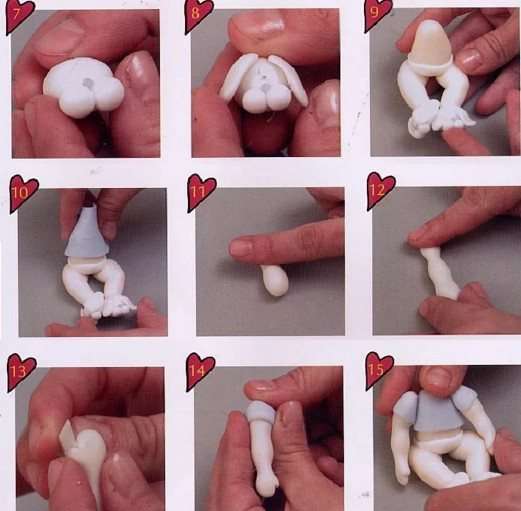 7

8

9

10

11

12

13

14

15