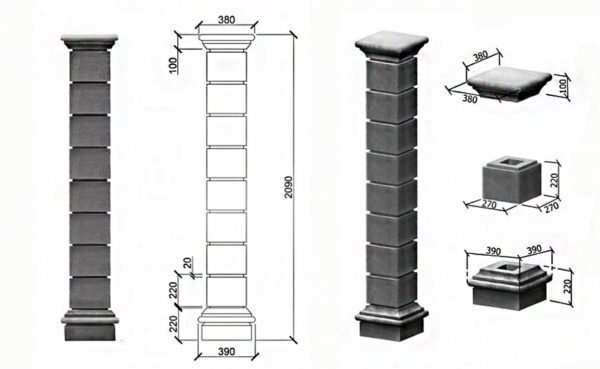 380
100
2090
20
220
220
390
380
380
100
220
270
270
390
390
220