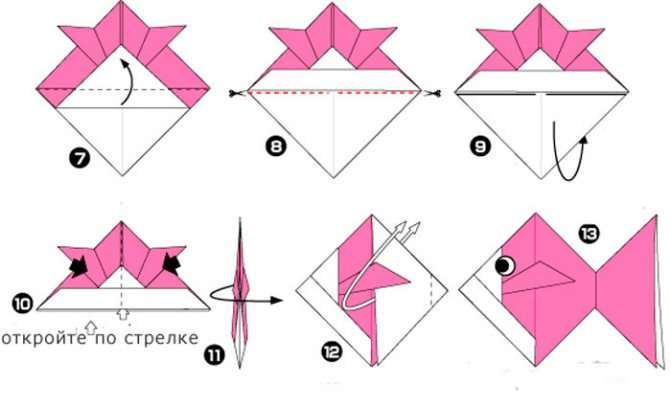 7
8
9
10
откройте по стрелке
11
12
13