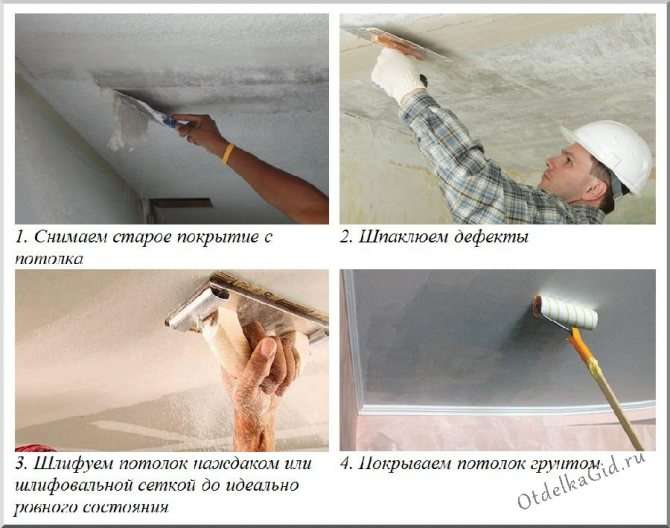 1. Снимаем старое покрытие с потолка

2. Шпаклюем дефекты

3. Шлифуем потолок наждаком или шлифовальной сеткой до идеально ровного состояния

4. Покрываем потолок грунтом

OtdelkaGid.ru