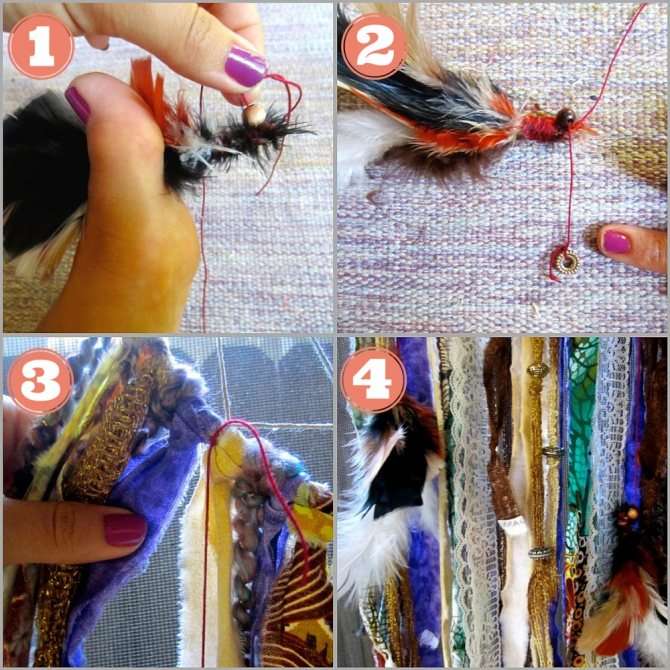 1

2

3

4