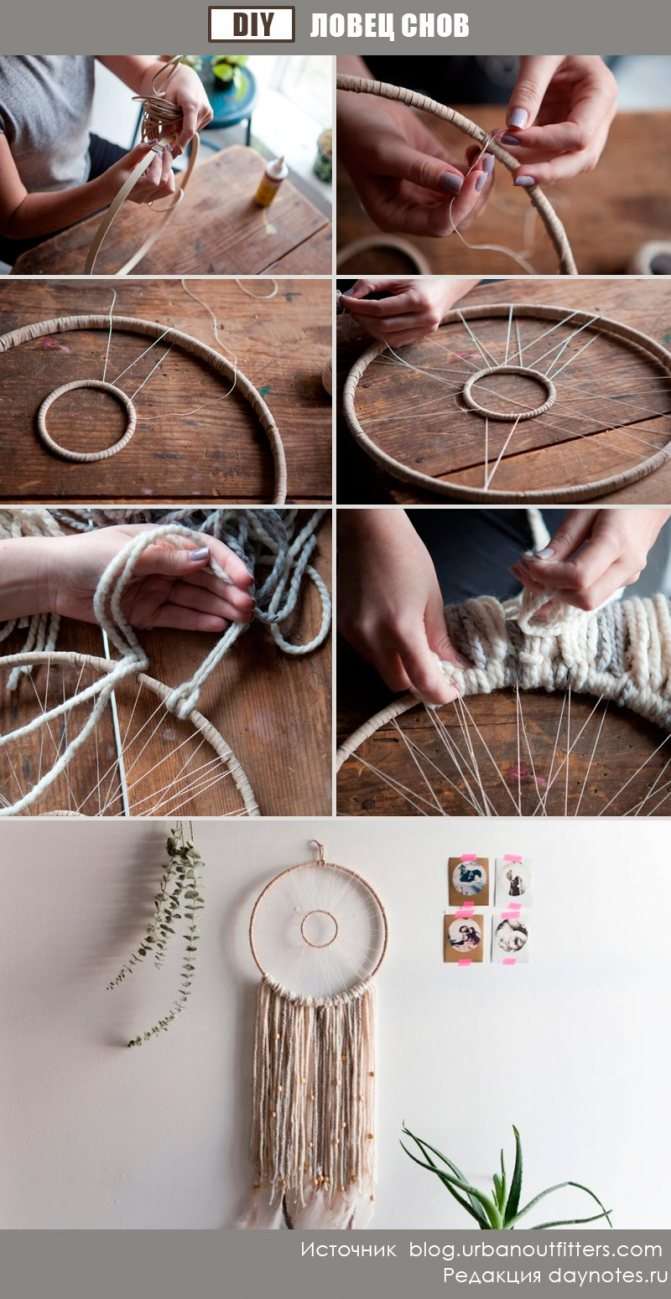 DIY ЛОВЕЦ СНОВ

Источник blog.urbanoutfitters.com
Редакция daynotes.ru