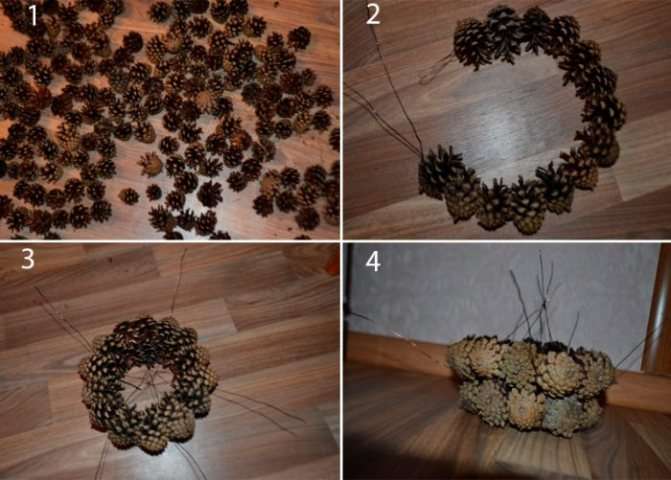 1
2
3
4