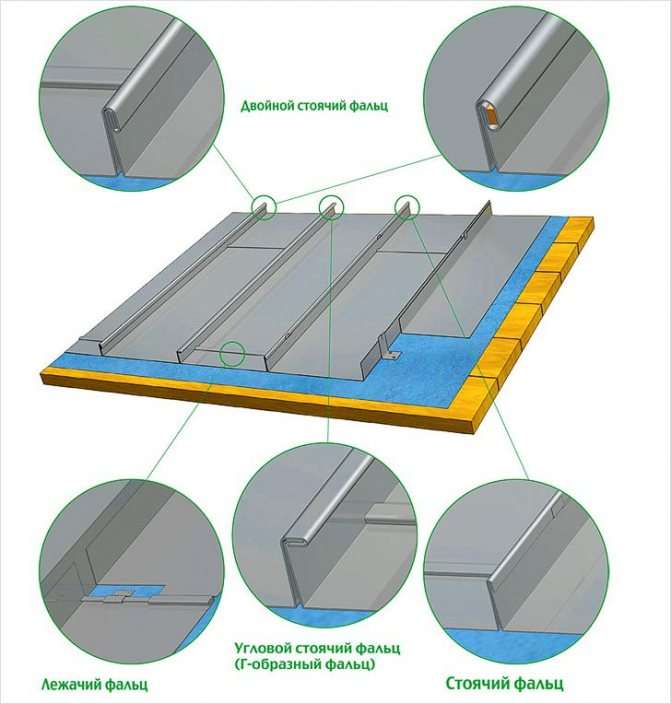 Двойной стоячий фальц

Угловой стоячий фальц (Г-образный фальц)

Лежачий фальц

Стоячий фальц